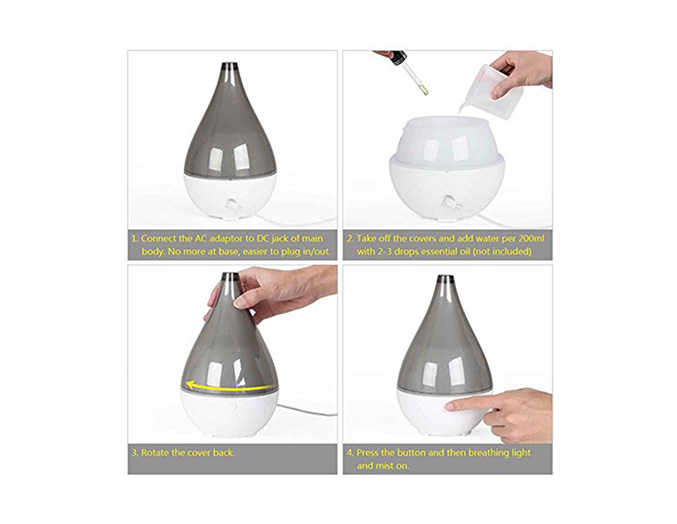 1. Connect the AC adaptor to DC jack of main body. No more at base, easier to plug in/out.

2. Take off the covers and add water per 200ml with 2-3 drops essential oil (not included)

3. Rotate the cover back.

4. Press the button and then breathing light and mist on.